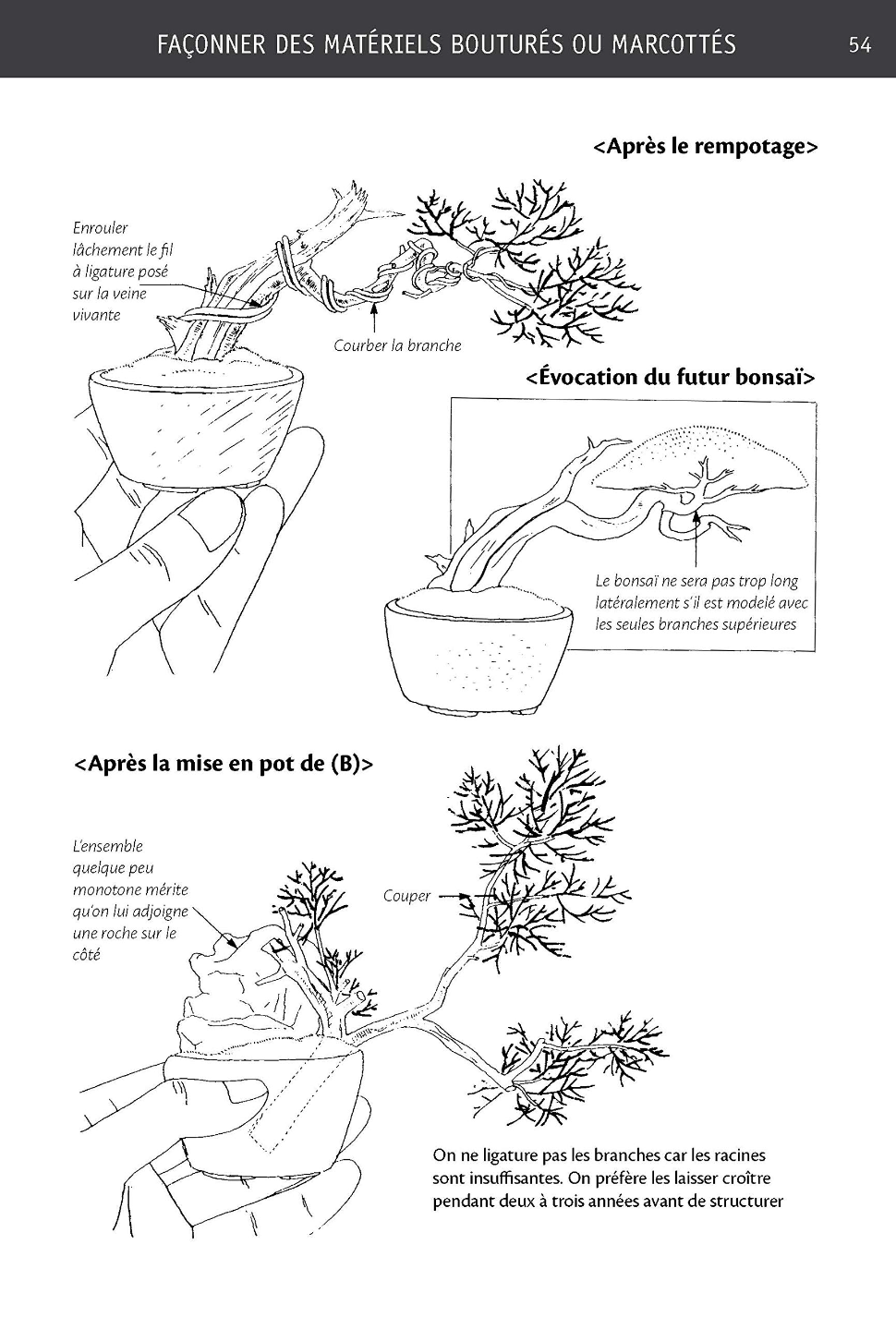 FAÇONNER DES MATÉRIELS BOUTURÉS OU MARCOTTÉS 54

<Après le rempotage>

Enrouler lâchement le fil à ligature posé sur la veine vivante

Courber la branche

<Évocation du futur bonsaï>

Le bonsaï ne sera pas trop long latéralement s'il est modelé avec les seules branches supérieures

<Après la mise en pot de (B)>

L'ensemble quelque peu monotone mérite qu'on lui adjoigne une roche sur le côté

Couper

On ne ligature pas les branches car les racines sont insuffisantes. On préfère les laisser croître pendant deux à trois années avant de structurer